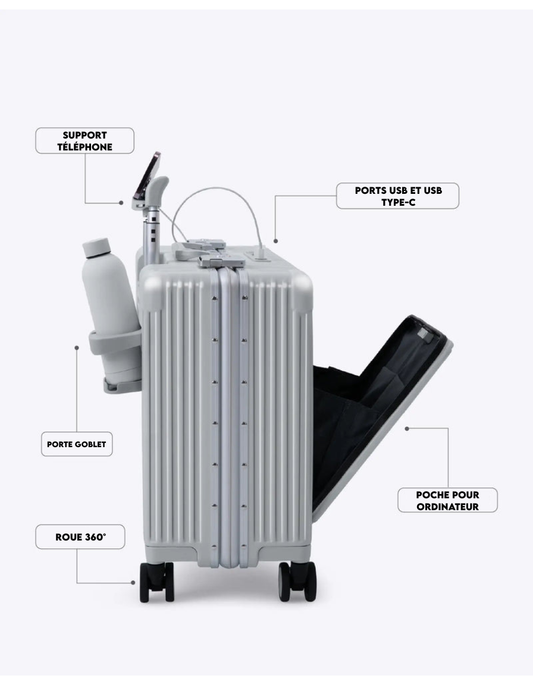 SUPPORT TÉLÉPHONE

PORTS USB ET USB TYPE-C

PORTE GOBLET

POCHE POUR ORDINATEUR

ROUE 360°